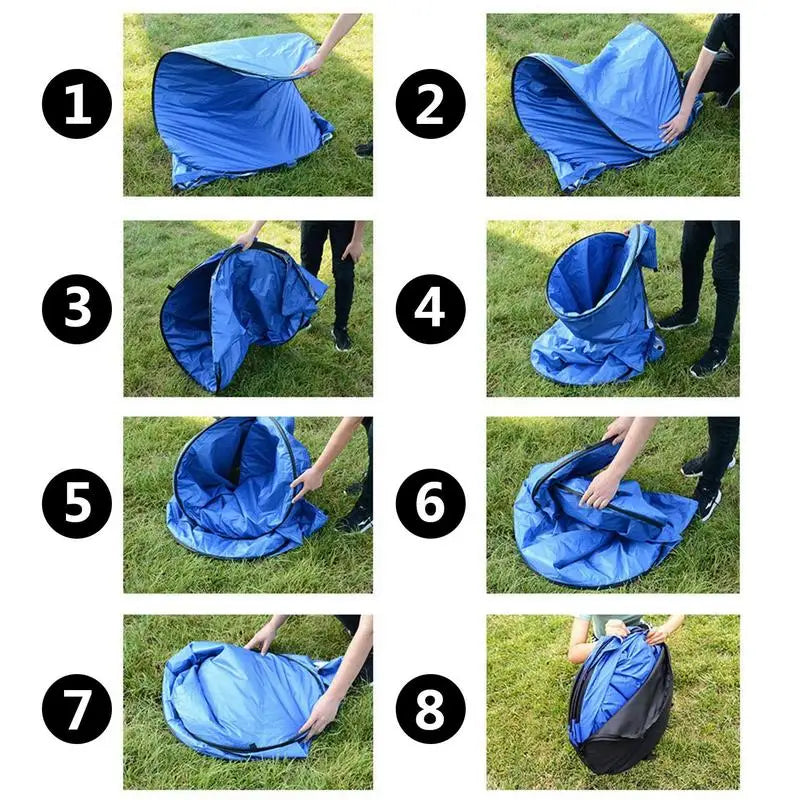 1
2
3
4
5
6
7
8