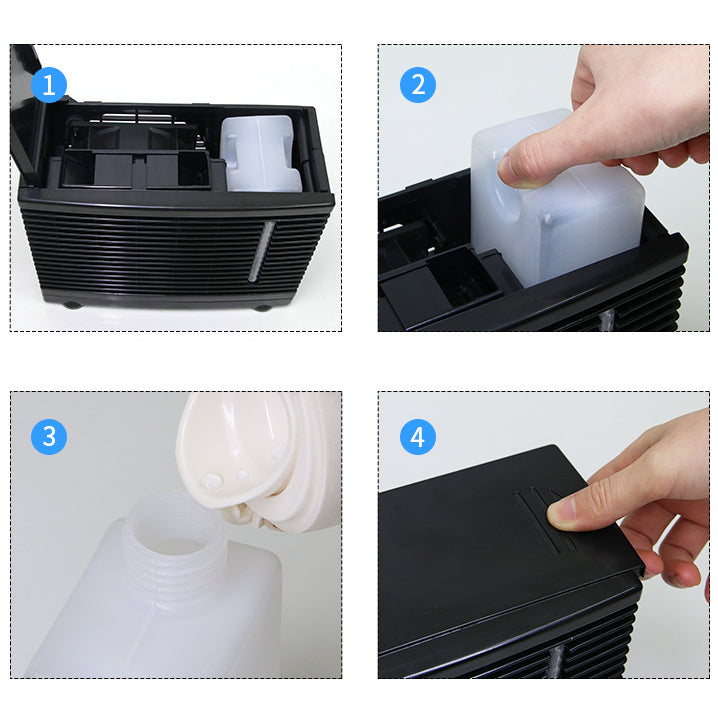 1

2

3

4