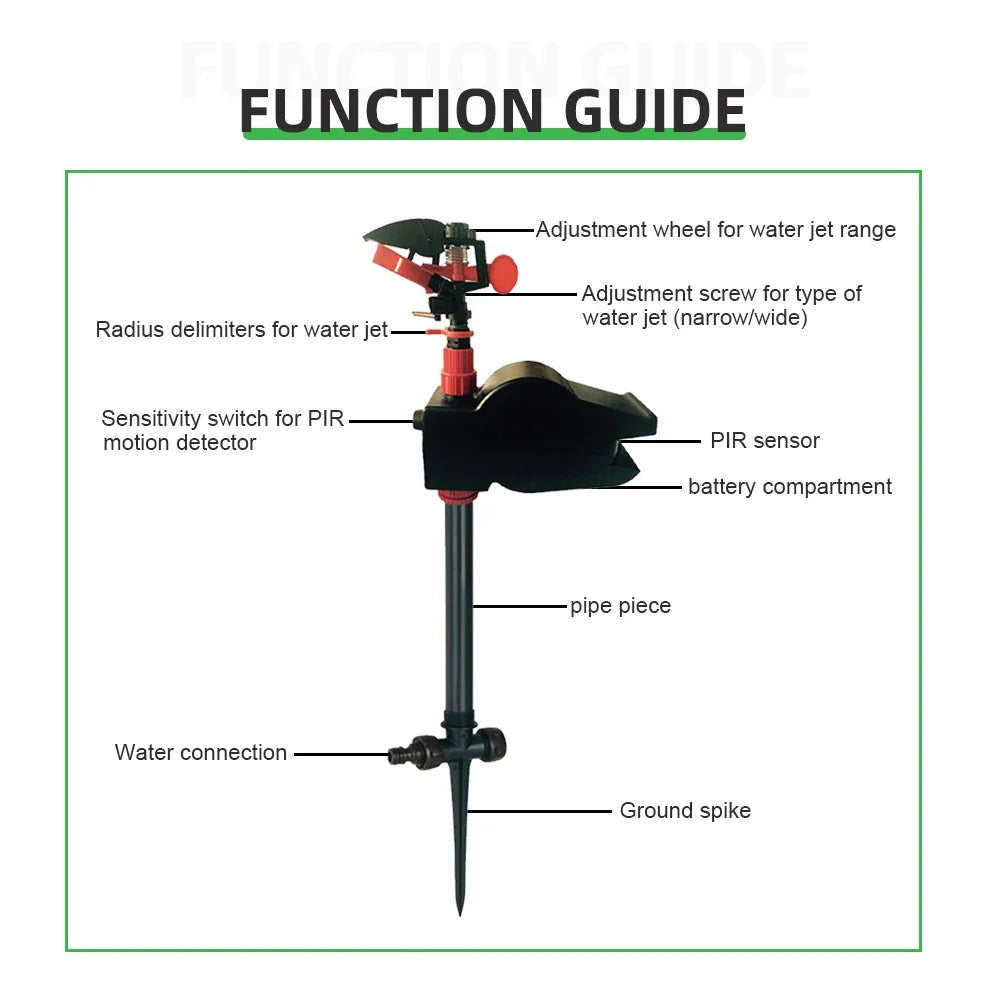 FUNCTION GUIDE

FUNCTION GUIDE

Adjustment wheel for water jet range

Adjustment screw for type of water jet (narrow/wide)

Radius delimiters for water jet

Sensitivity switch for PIR motion detector

PIR sensor

battery compartment

pipe piece

Water connection

Ground spike