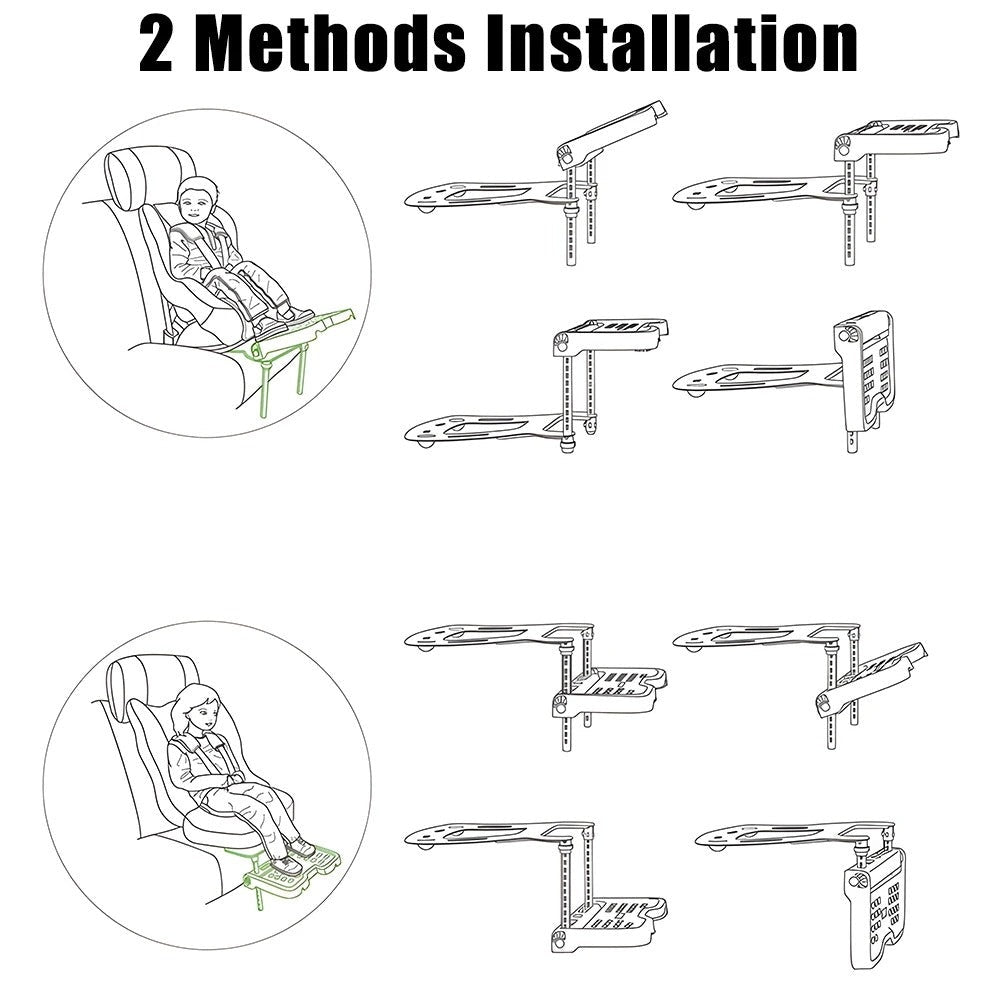 2 Methods Installation